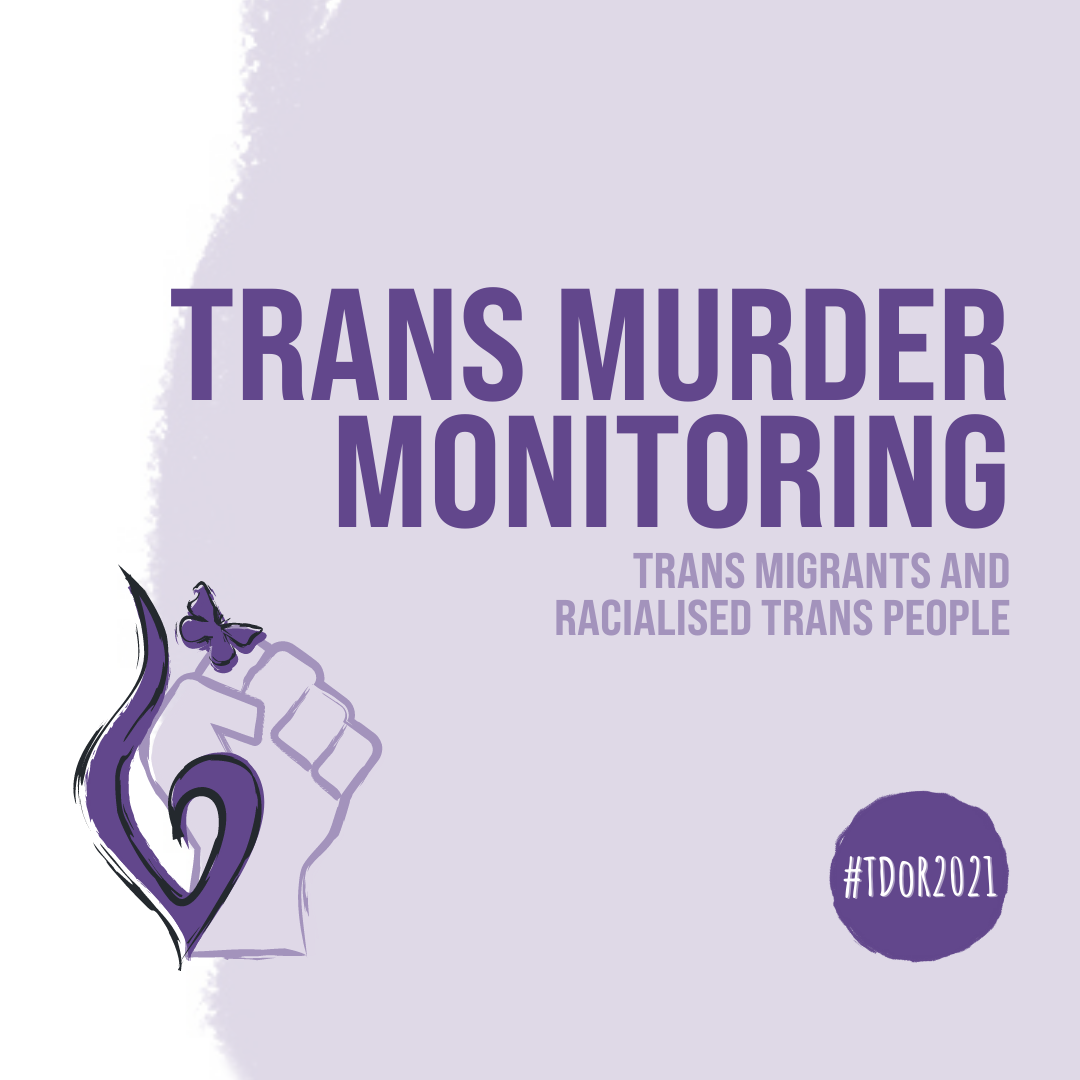 TRANS MURDER MONITORING

TRANS MIGRANTS AND RACIALISED TRANS PEOPLE

#TDOR2021