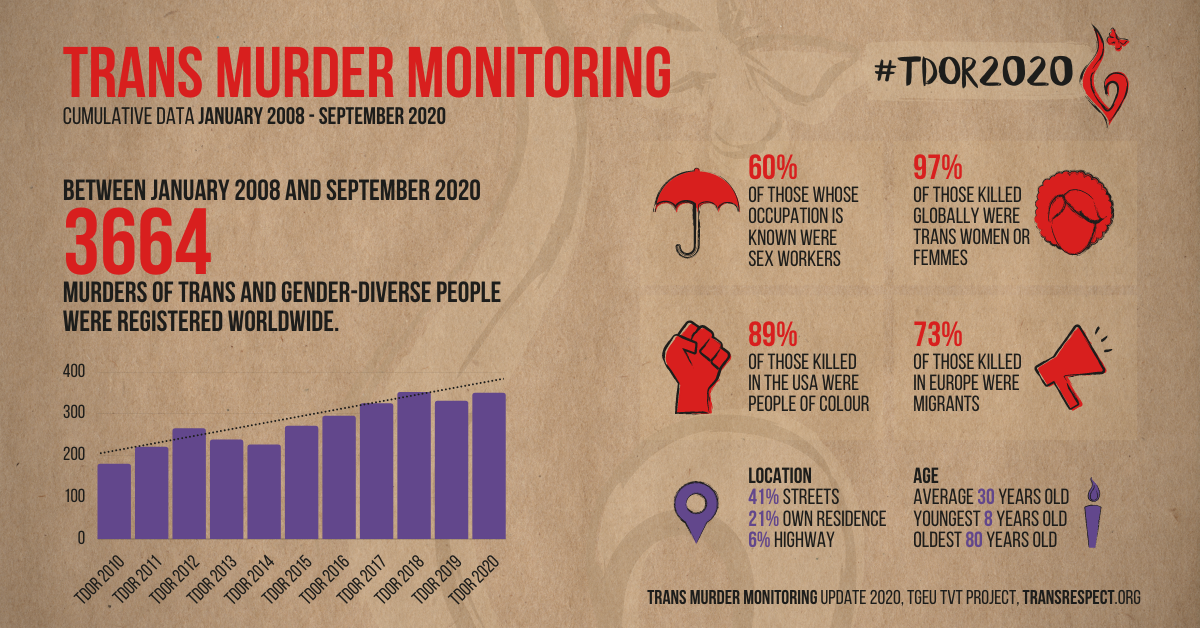 TRANS MURDER MONITORING
CUMULATIVE DATA JANUARY 2008 - SEPTEMBER 2020

#TDOR2020

BETWEEN JANUARY 2008 AND SEPTEMBER 2020
3664
MURDERS OF TRANS AND GENDER-DIVERSE PEOPLE WERE REGISTERED WORLDWIDE.

400
300
200
100
0
TDOR 2010
TDOR 2011
TDOR 2012
TDOR 2013
TDOR 2014
TDOR 2015
TDOR 2016
TDOR 2017
TDOR 2018
TDOR 2019
TDOR 2020

60%
OF THOSE WHOSE OCCUPATION IS KNOWN WERE SEX WORKERS

97%
OF THOSE KILLED GLOBALLY WERE TRANS WOMEN OR FEMMES

89%
OF THOSE KILLED IN THE USA WERE PEOPLE OF COLOUR

73%
OF THOSE KILLED IN EUROPE WERE MIGRANTS

LOCATION
41% STREETS
21% OWN RESIDENCE
6% HIGHWAY

AGE
AVERAGE 30 YEARS OLD
YOUNGEST 8 YEARS OLD
OLDEST 80 YEARS OLD

TRANS MURDER MONITORING UPDATE 2020, TGEU TVT PROJECT, TRANSRESPECT.ORG